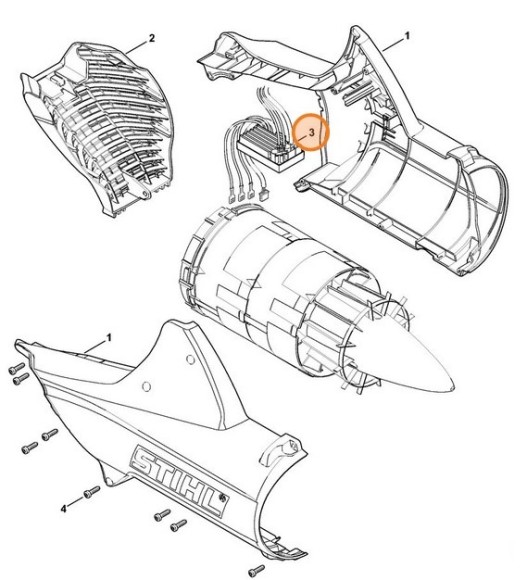 2
1
3
1
STIHL
4