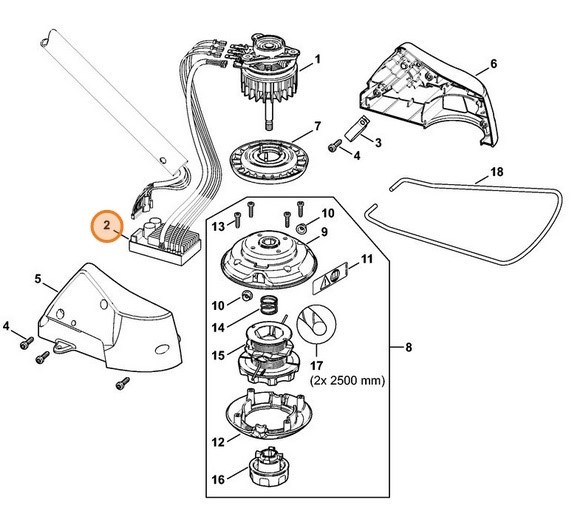 1
6
7
3
4
18
2
13
10
9
11
5
10
14
4
15
17
(2x 2500 mm)
8
12
16