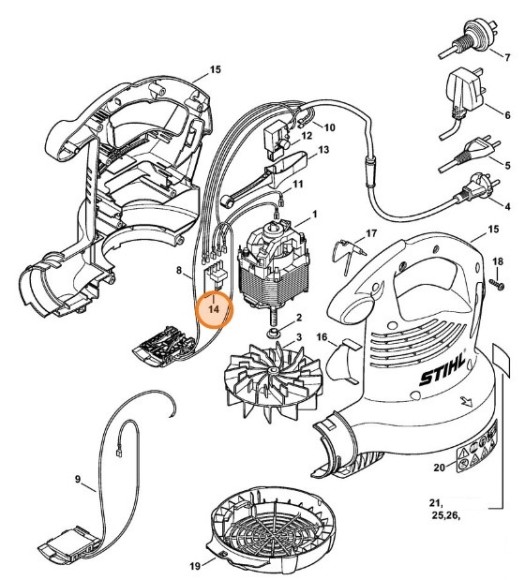 15
7
6
10
12
13
5
11
4
1
17
15
18
8
14
2
3
16
STIHL
9
20
21,
25,26,
19