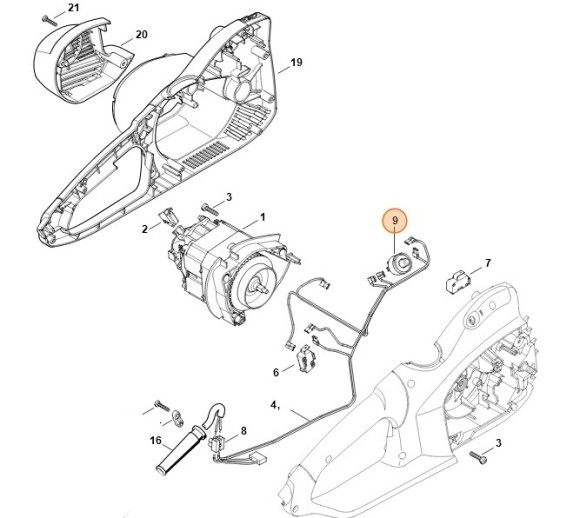 21
20
19
3
2
1
9
7
6
4,
8
16
3