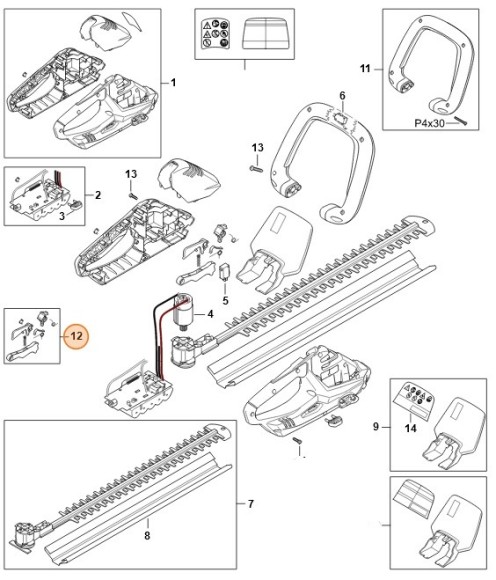 1

11

6

P4x30

13

13

2

3

5

4

12

9

14

7

8