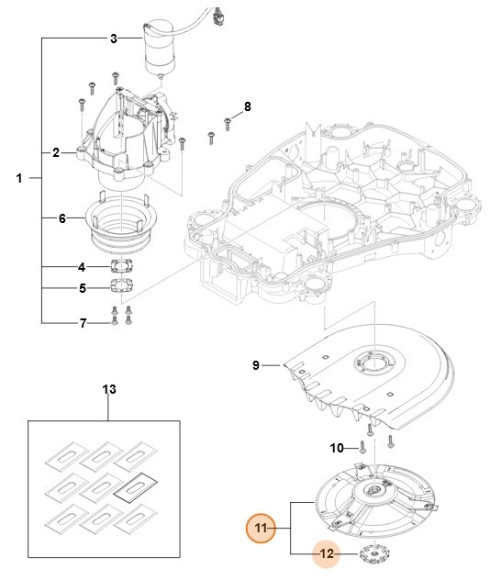 3
8
2
1
6
4
5
7
9
13
10
11
12