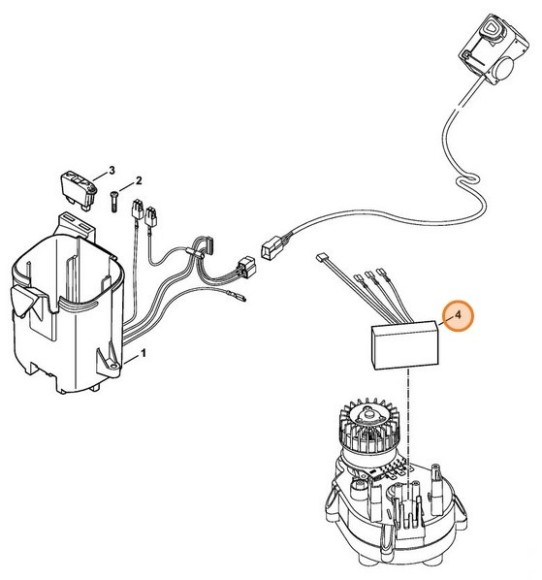 3
2
1
4