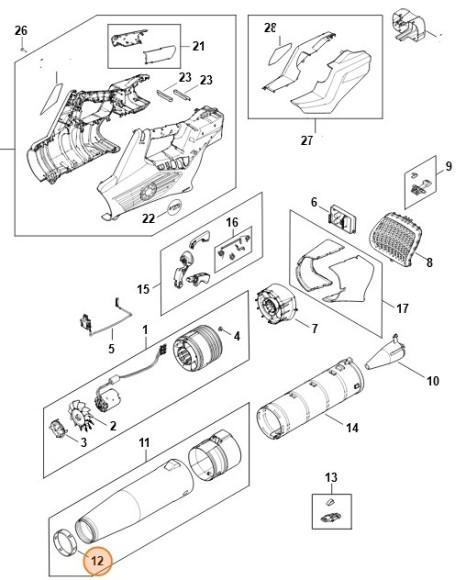 26
21
23
23
22
28
27
9
6
8
16
15
17
5
1
4
7
10
2
3
14
11
13
12