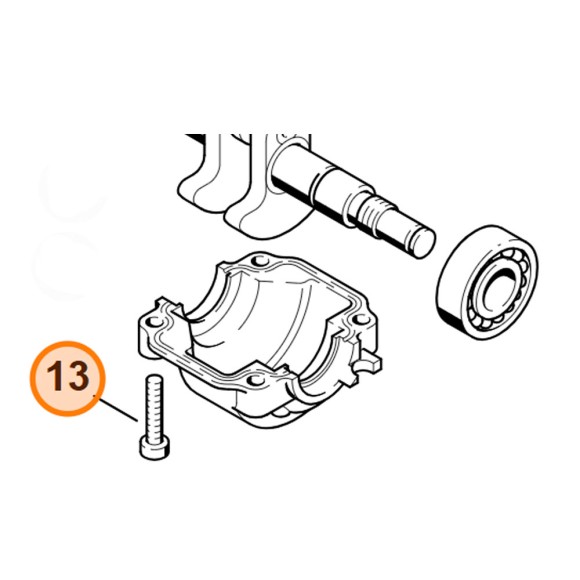 13