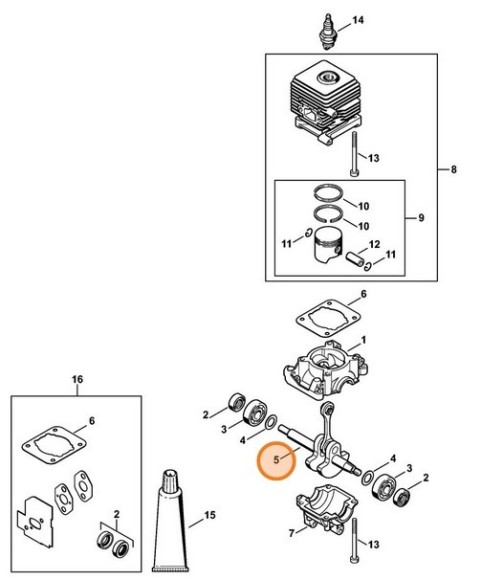 14
13
8
10
10
9
11
12
11
6
1
16
6
2
3
4
5
4
3
2
2
15
7
13