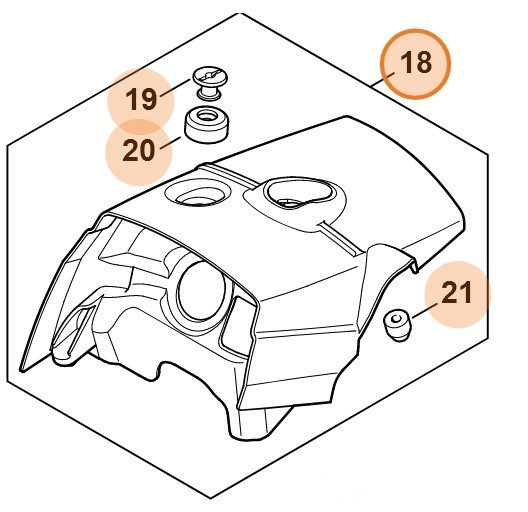 18
19
20
21