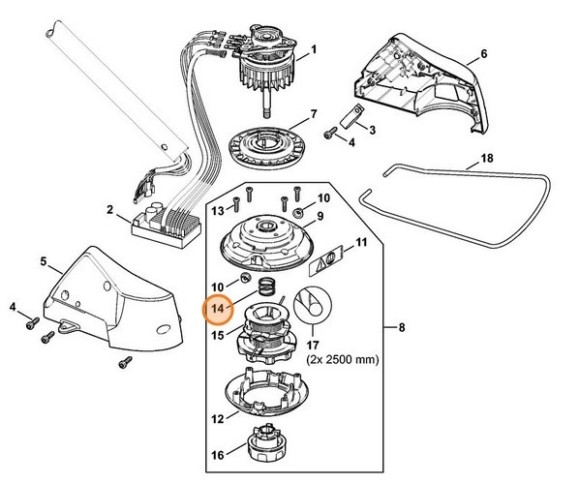 1
6
7
3
4
18
2
13
10
9
11
5
10
14
4
15
17
(2x 2500 mm)
8
12
16