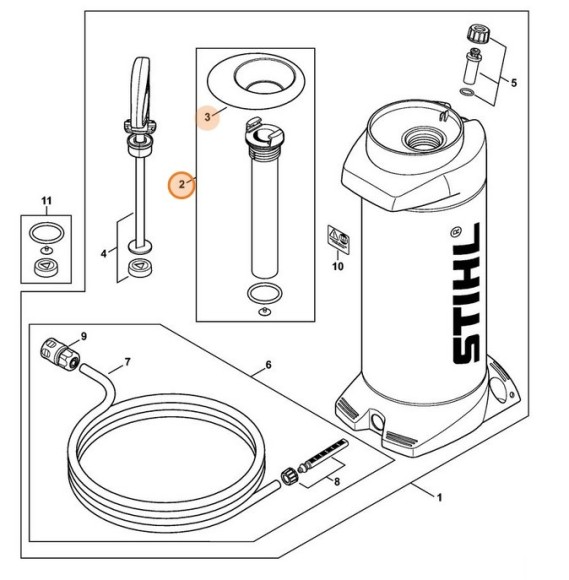 5
3
2
11
4
10
STIHL
9
7
6
8
1