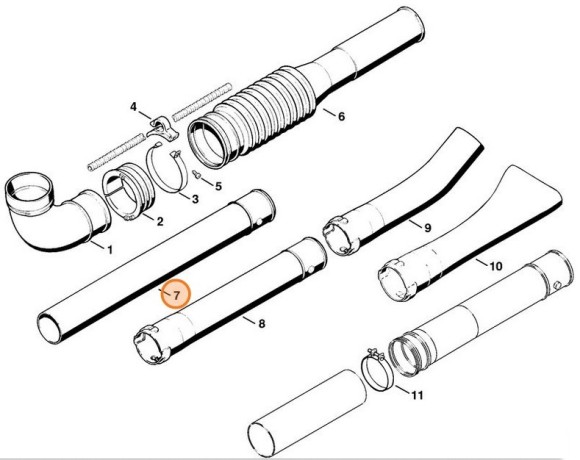 4
6
5
3
2
1
9
10
7
8
11