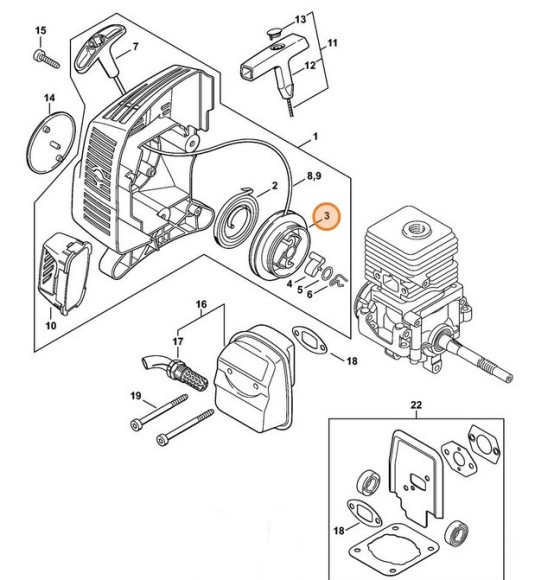 15
7
13
11
12
14
1
2
8,9
3
4
5
6
10
16
17
18
19
22
18