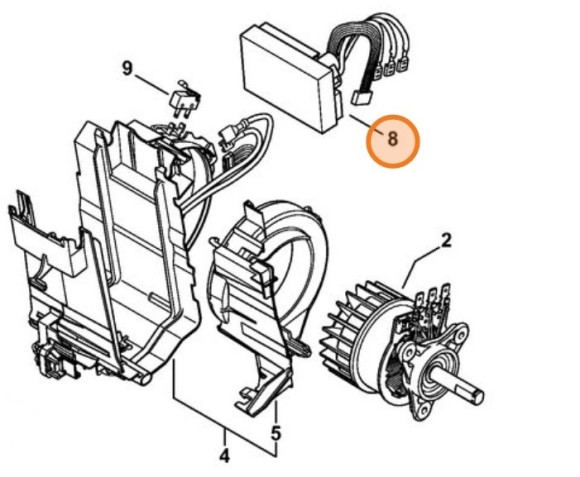 9
8
2
5
4