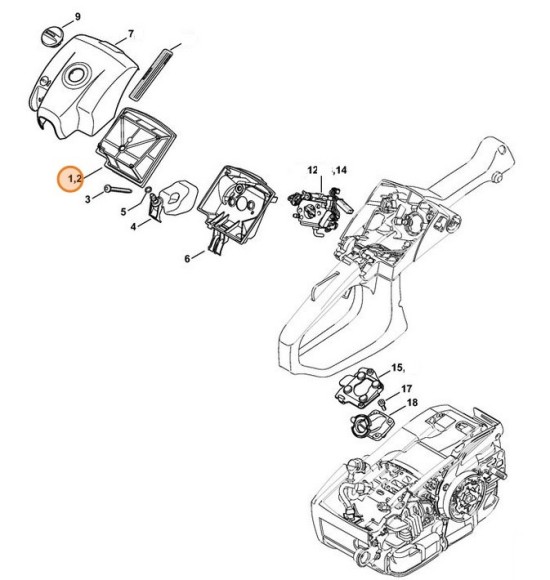 9
7
1,2
3
5
4
6
12 ,14
15,
17
18