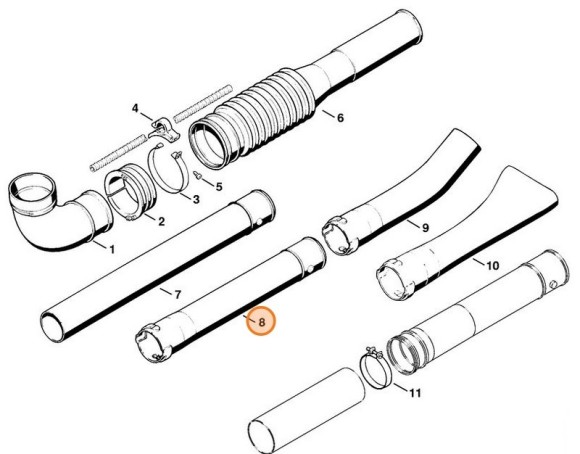 4
6
5
3
2
1
9
10
7
8
11