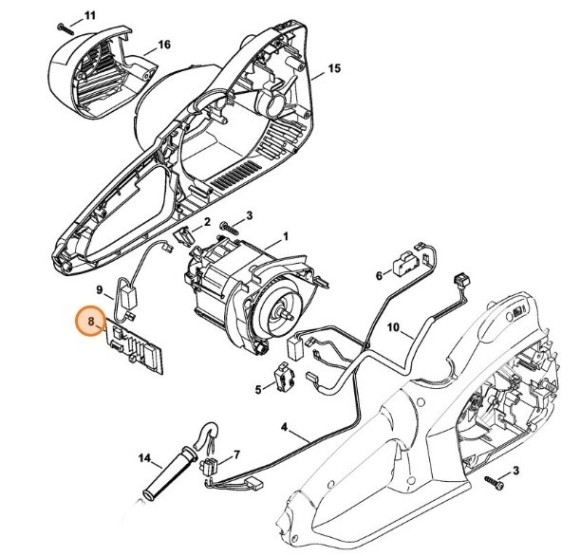 11
16
15
2
3
1
6
9
8
10
5
4
14
7
3