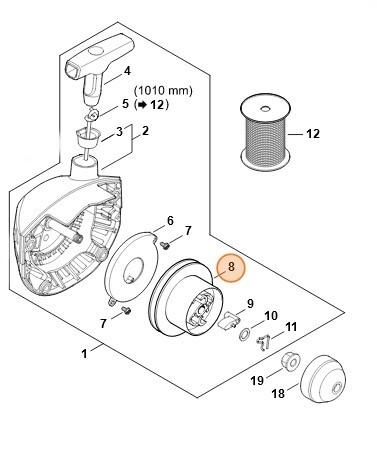 4
(1010 mm)
5 (➡ 12)
3
2
12
6
7
8
9
10
11
7
1
19
18