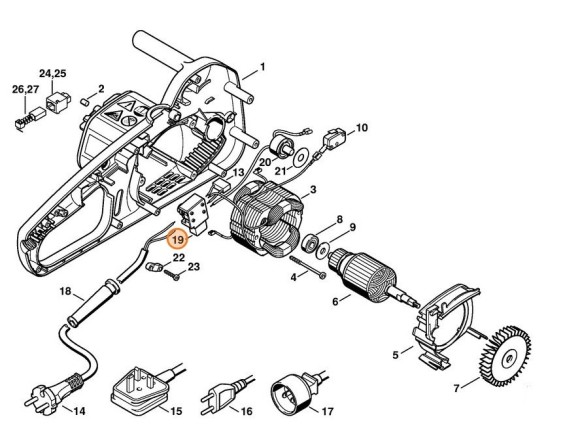 24,25
26,27
2
1
10
20
21
13
3
8
9
19
22
23
4
6
18
5
7
14
15
16
17