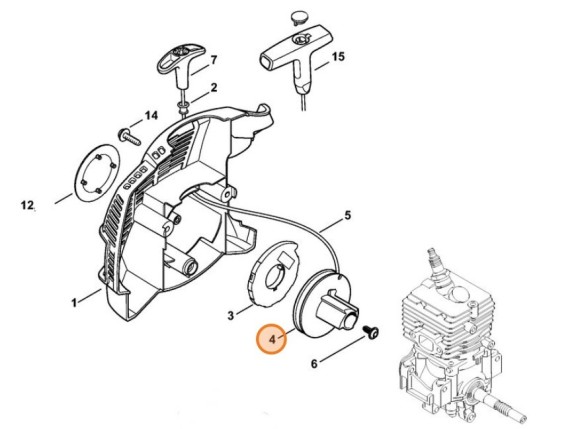 7
15
2
14
12
5
1
3
4
6