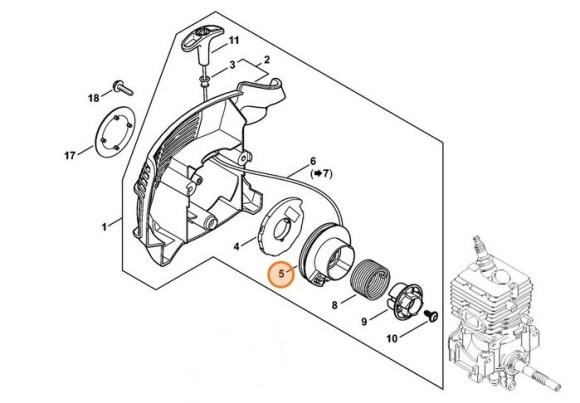 11
3
2
18
17
6
(➡7)
1
4
5
8
9
10