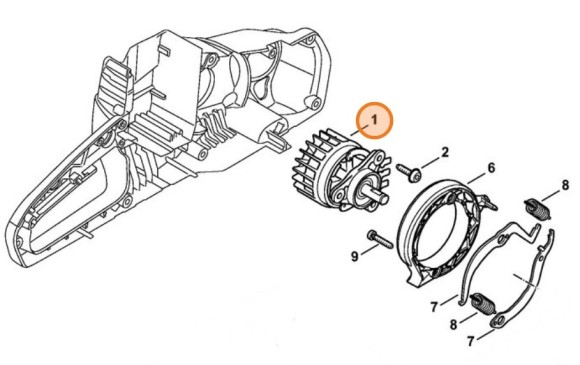 1
2
6
8
9
7
8
7