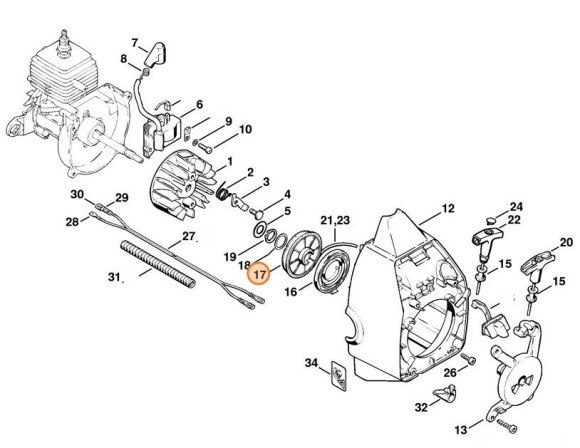 7
8
6
9
10
1
2
3
4
5
30
29
28
27
31
19
18
17
16
21,23
12
24
22
20
15
15
34
26
32
13