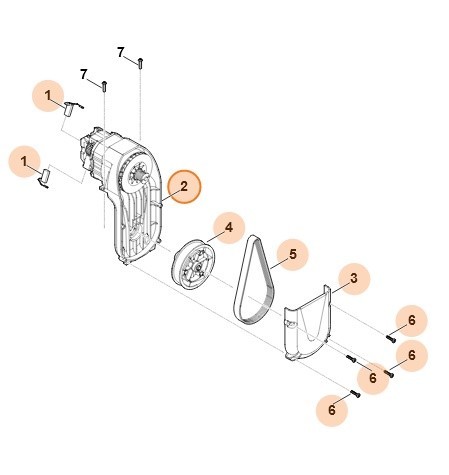 7
7
1
1
2
4
5
3
6
6
6
6