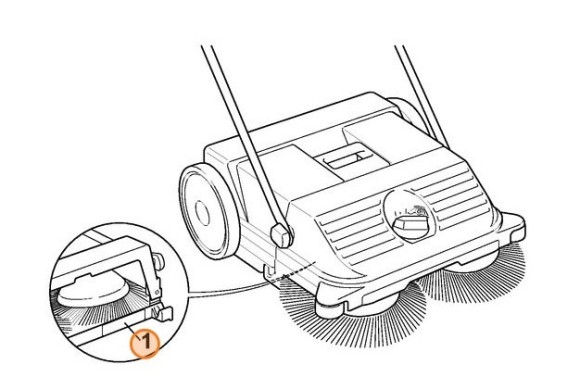 1