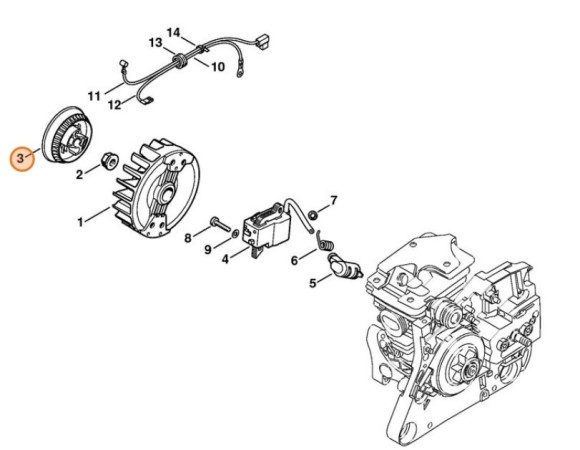 14
13
10
11
12
3
2
1
7
8
9
4
6
5