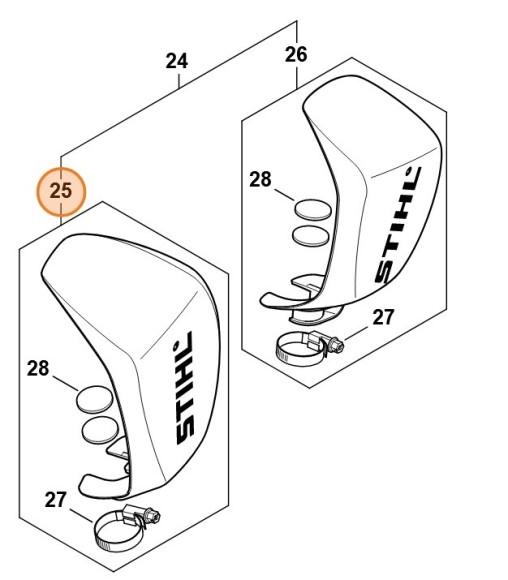 24
26
25
28
STIHL
27
28
STIHL
27