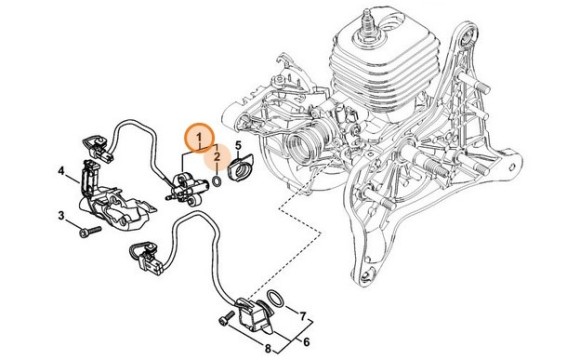 1
2
5
4
3
7
6
8