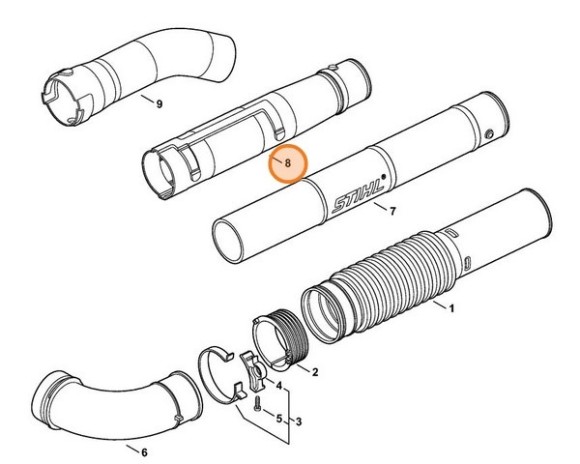 9
8
STIHL
7
1
2
4
5
3
6