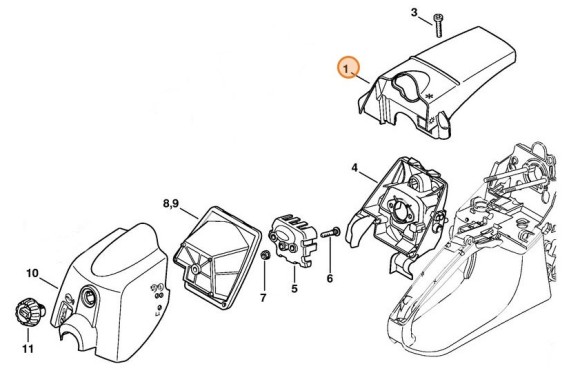 3
1
4
8,9
10
7
5
6
11