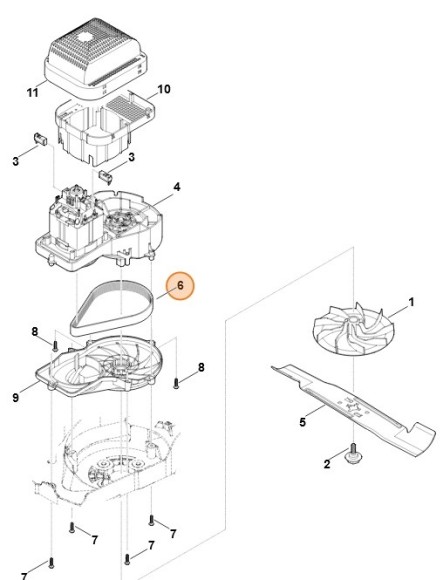 11
10
3
3
4
6
1
8
8
9
5
2
7
7
7
7