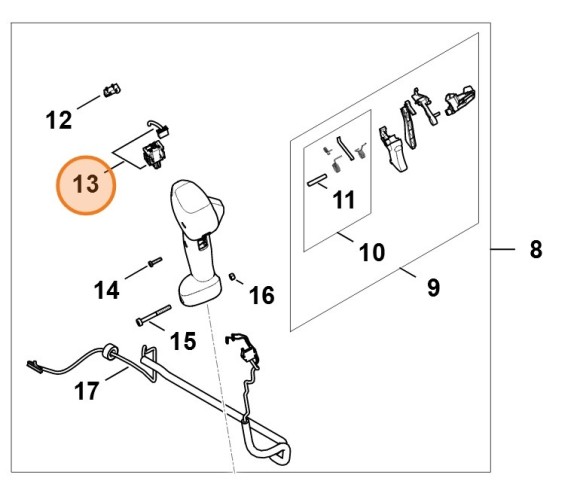 12
13
11
10
8
9
14
16
15
17