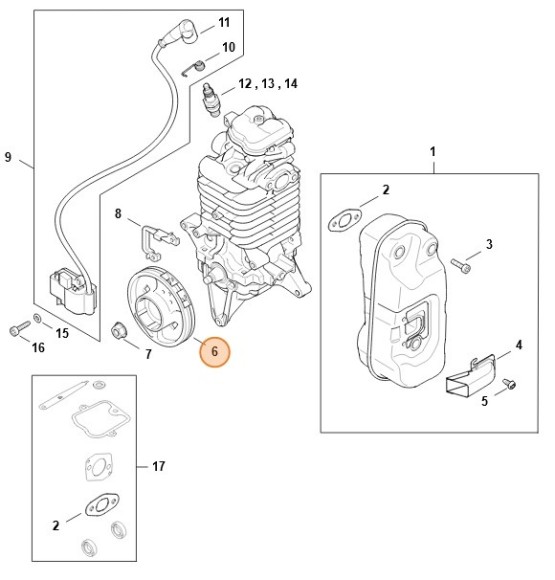 11
10
12 , 13 , 14
9
1
2
3
8
4
5
15
16
7
6
17
2