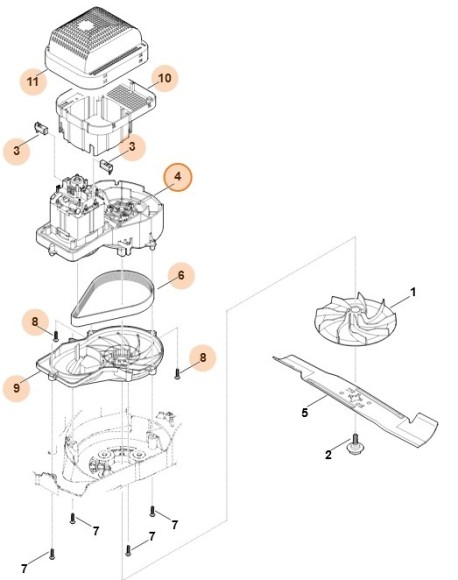 11
10
3
3
4
6
1
8
8
9
5
2
7
7
7
7