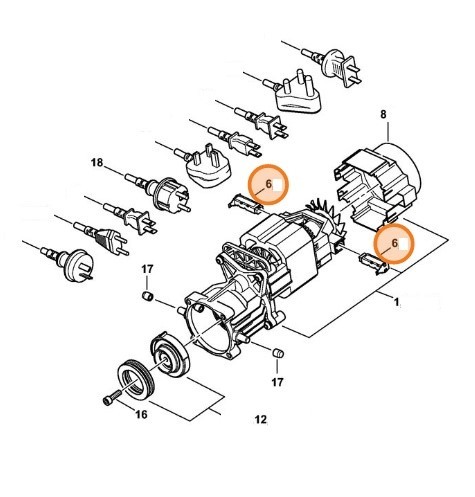 8

18

6

6

17

1

17

16

12