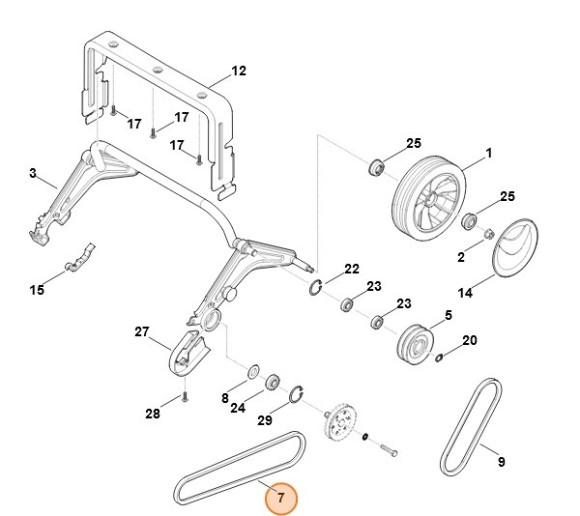 12
17
17
17
3
25
1
25
2
14
15
22
23
23
5
20
27
8
24
29
28
9
7