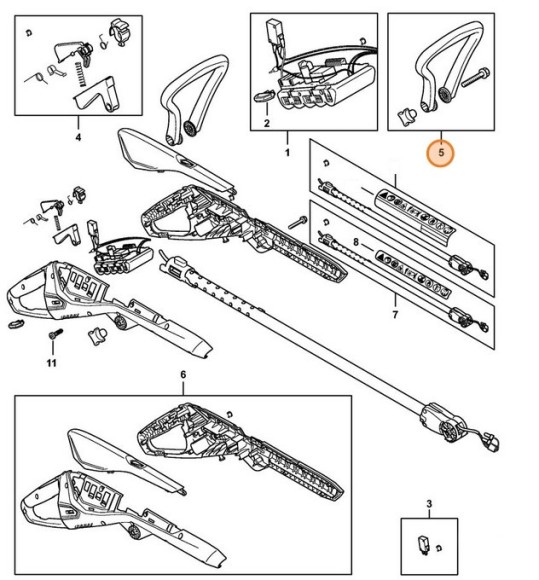 4
2
1
5
8
7
11
6
3