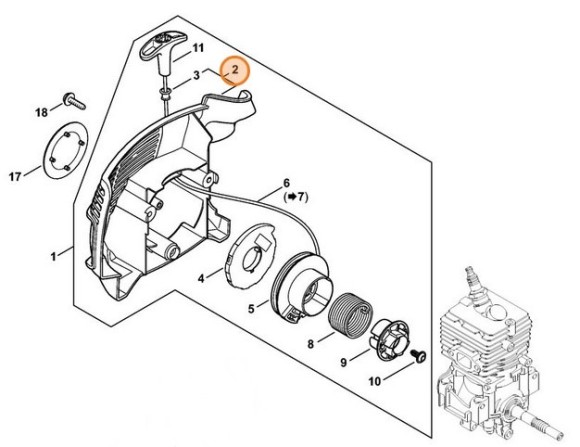 11
3
2
18
17
6
(➡7)
1
4
5
8
9
10