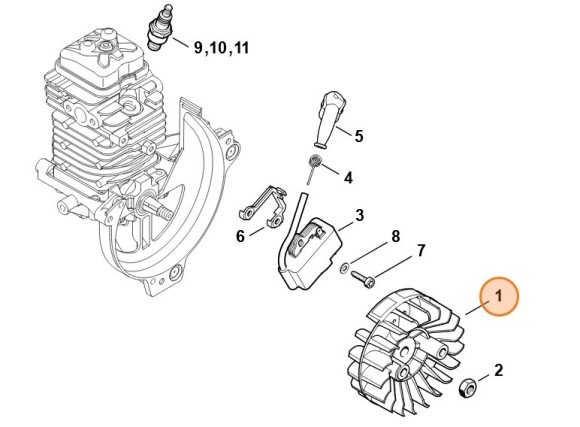 9,10,11
5
4
3
6
8
7
1
2