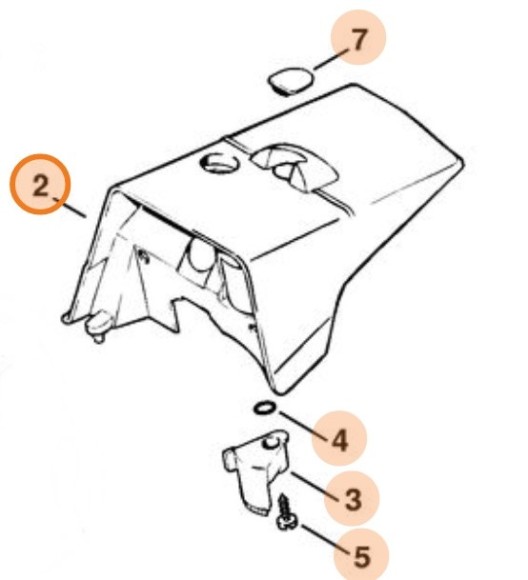 7
2
4
3
5