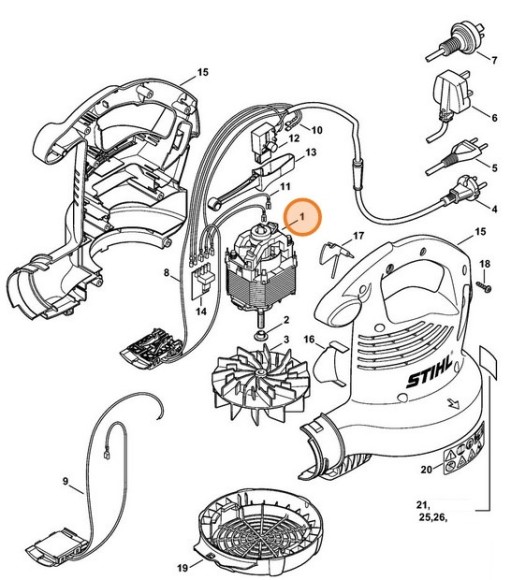 15
7
6
10
12
13
5
11
4
1
17
15
18
8
14
2
3
16
STIHL
20
9
21,
25,26,
19