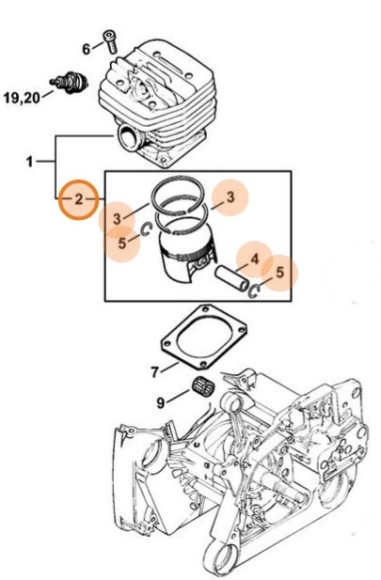 6
19,20
1
2
3
3
5
4
5
7
9