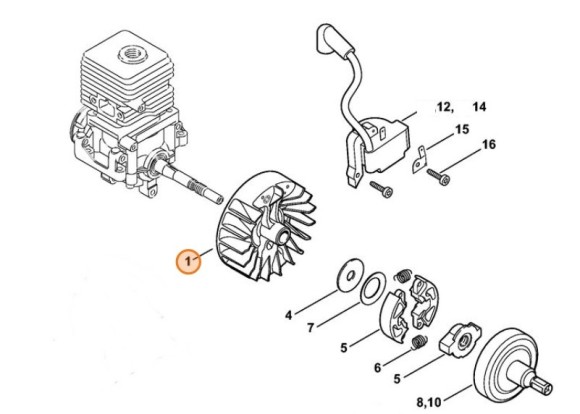 12, 14
15
16
1
4
7
5
6
5
8,10