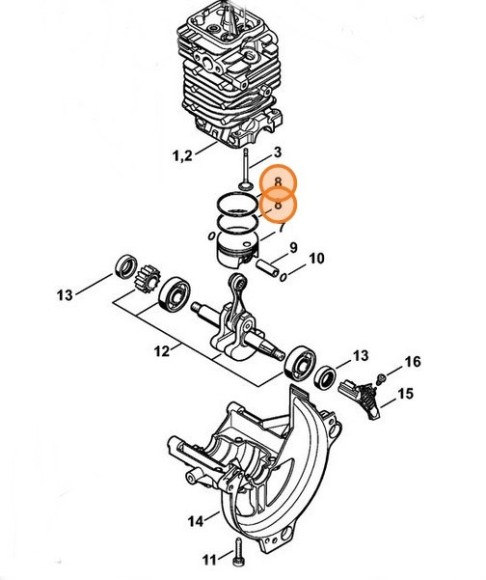 1,2
3
8
8
7
9
10
13
12
13
16
15
14
11