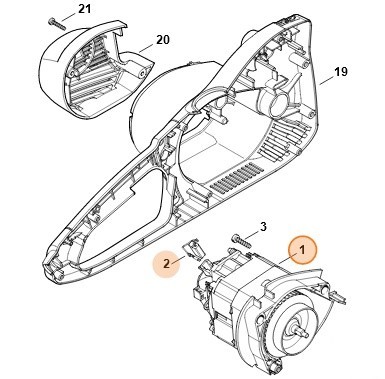 21
20
19
3
1
2