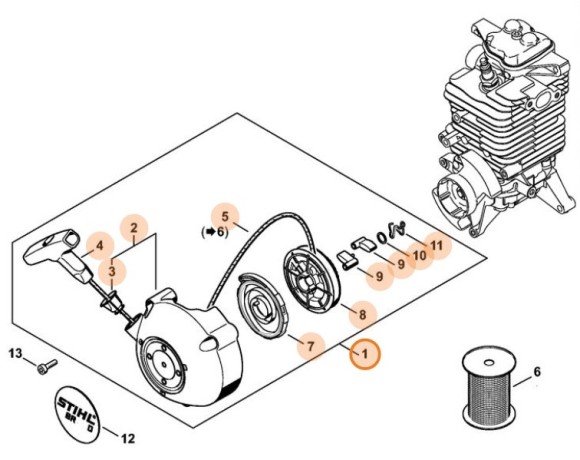 5
(➡6)
2
4
3
11
10
9
9
8
7
1
13
6
STIHL
BR
12