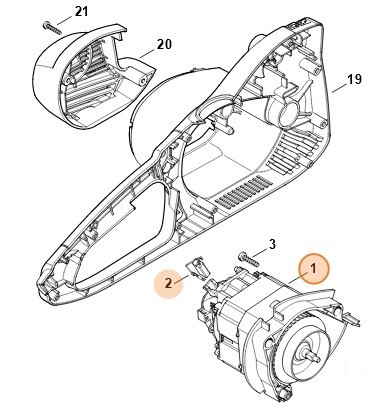 21
20
19
3
1
2