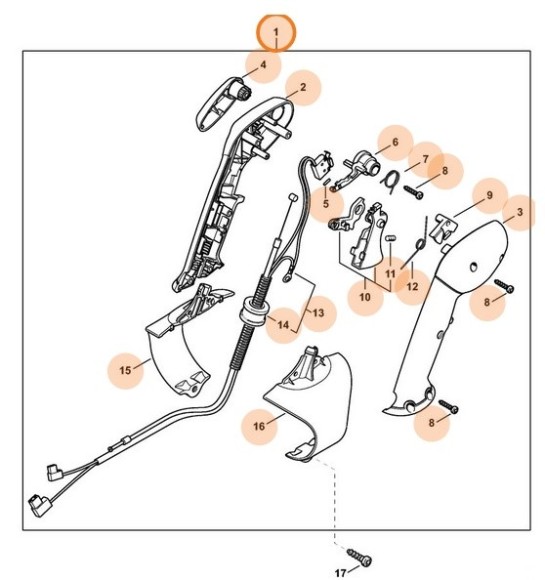 1
4
2
6
7
8
5
9
3
11
12
10
8
13
14
15
16
8
17